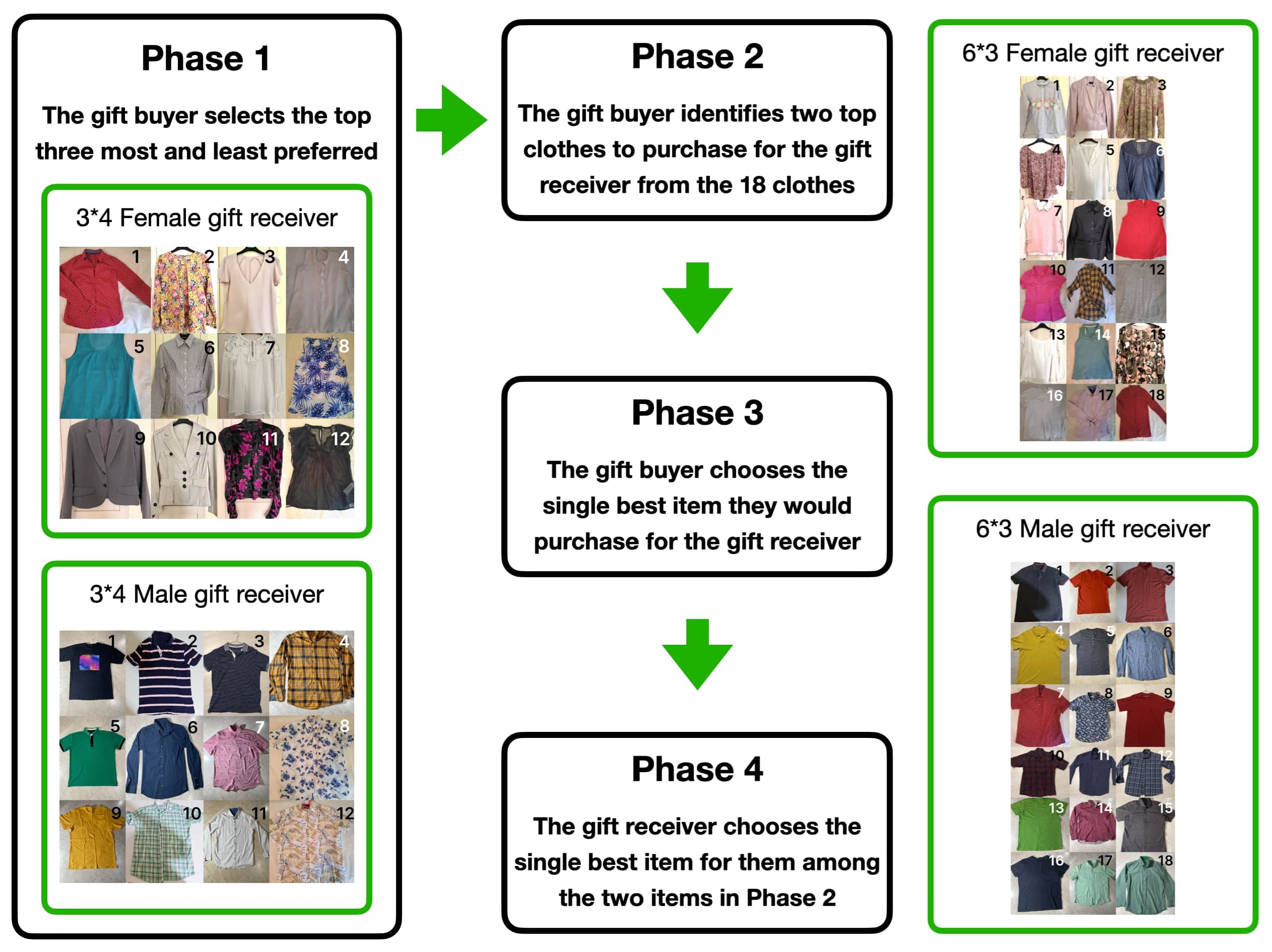 Phase 1

The gift buyer selects the top three most and least preferred

3*4 Female gift receiver

1 2 3 4
5 6 7 8
9 10 11 12

3*4 Male gift receiver

1 2 3 4
5 6 7 8
9 10 11 12

Phase 2

The gift buyer identifies two top clothes to purchase for the gift receiver from the 18 clothes

Phase 3

The gift buyer chooses the single best item they would purchase for the gift receiver

Phase 4

The gift receiver chooses the single best item for them among the two items in Phase 2

6*3 Female gift receiver

1 2 3
4 5 6
7 8 9
10 11 12
13 14 15
16 17 18

6*3 Male gift receiver

1 2 3
4 5 6
7 8 9
10 11 12
13 14 15
16 17 18