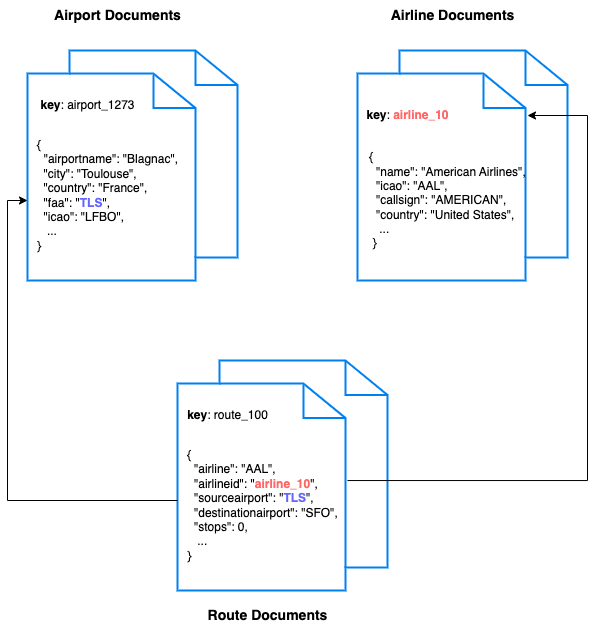 Airport Documents

key: airport_1273

{
"airportname": "Blagnac",
"city": "Toulouse",
"country": "France",
"faa": "TLS",
"icao": "LFBO",
...
}

Airline Documents

key: airline_10

{
"name": "American Airlines",
"icao": "AAL",
"callsign": "AMERICAN",
"country": "United States",
...
}

key: route_100

{
"airline": "AAL",
"airlineid": "airline_10",
"sourceairport": "TLS",
"destinationairport": "SFO",
"stops": 0,
...
}

Route Documents