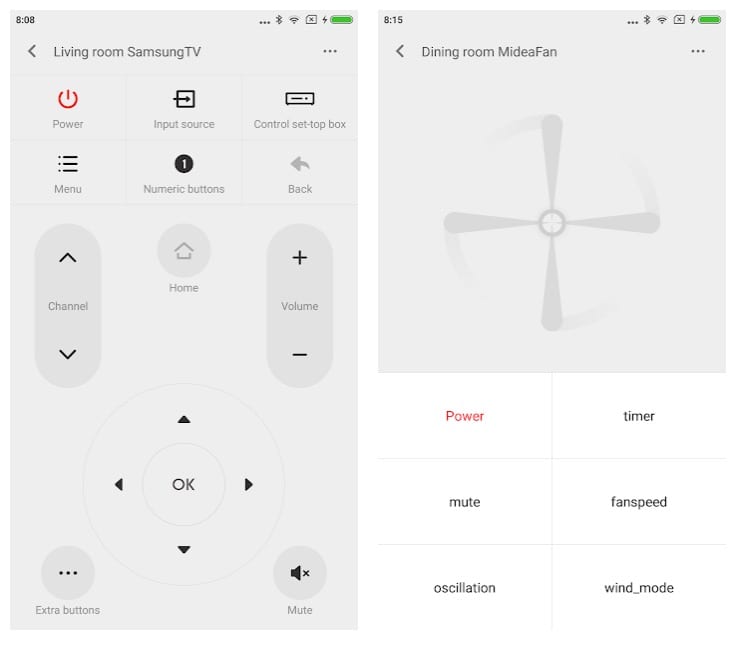 8:08

Living room SamsungTV

Power

Input source

Control set-top box

Menu

1

Numeric buttons

Back

Channel

Home

Volume

OK

Extra buttons

Mute

8:15

Dining room MideaFan

Power

timer

mute

fanspeed

oscillation

wind_mode