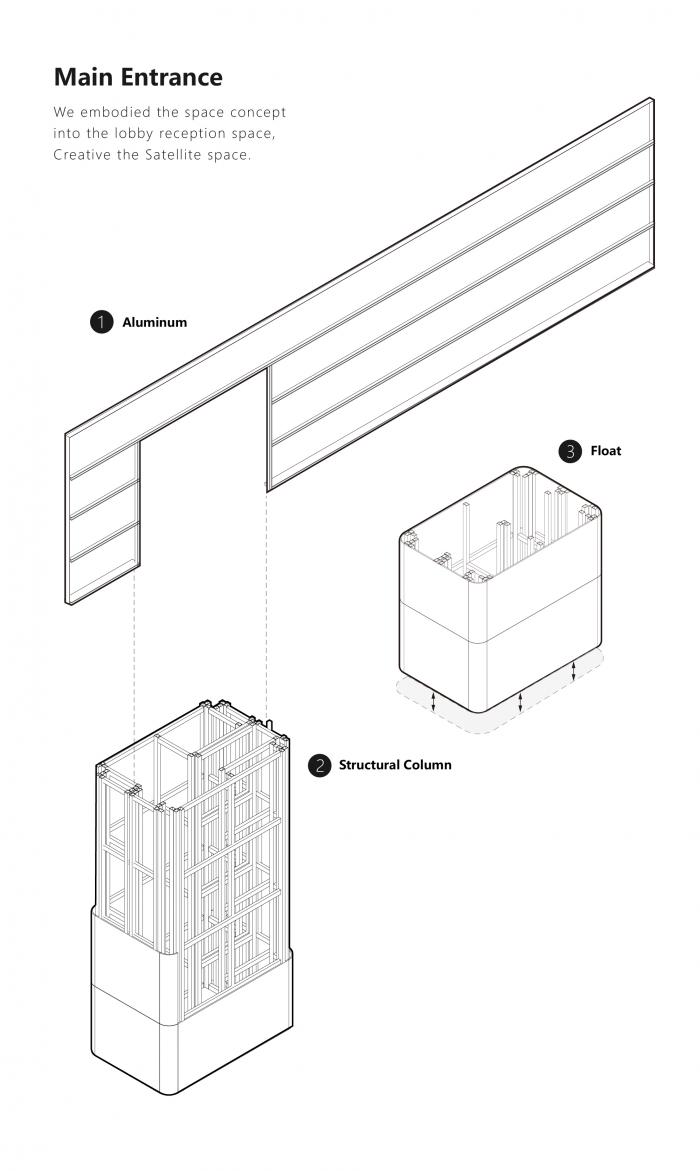 Main Entrance

We embodied the space concept into the lobby reception space, Creative the Satellite space.

1 Aluminum

3 Float

2 Structural Column